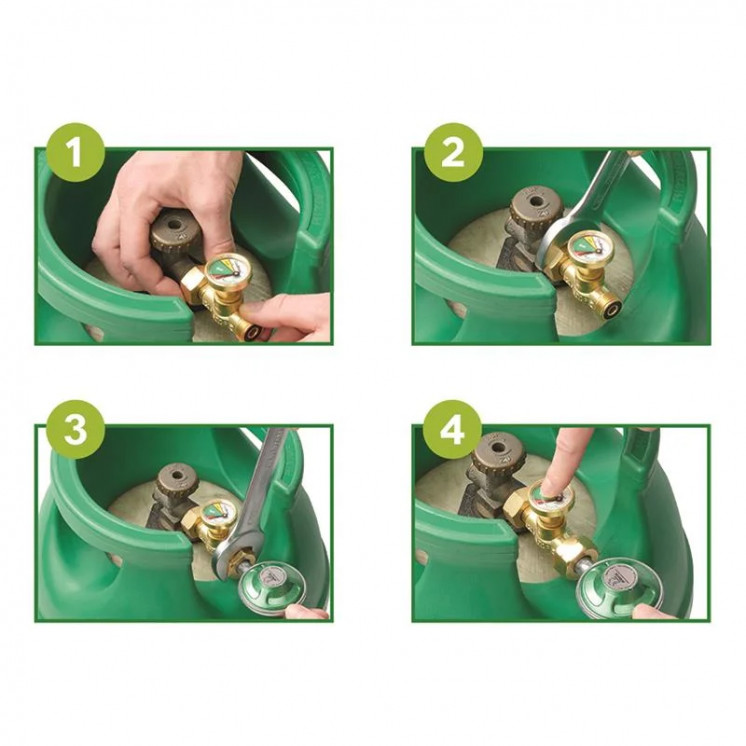 1

2

3

4